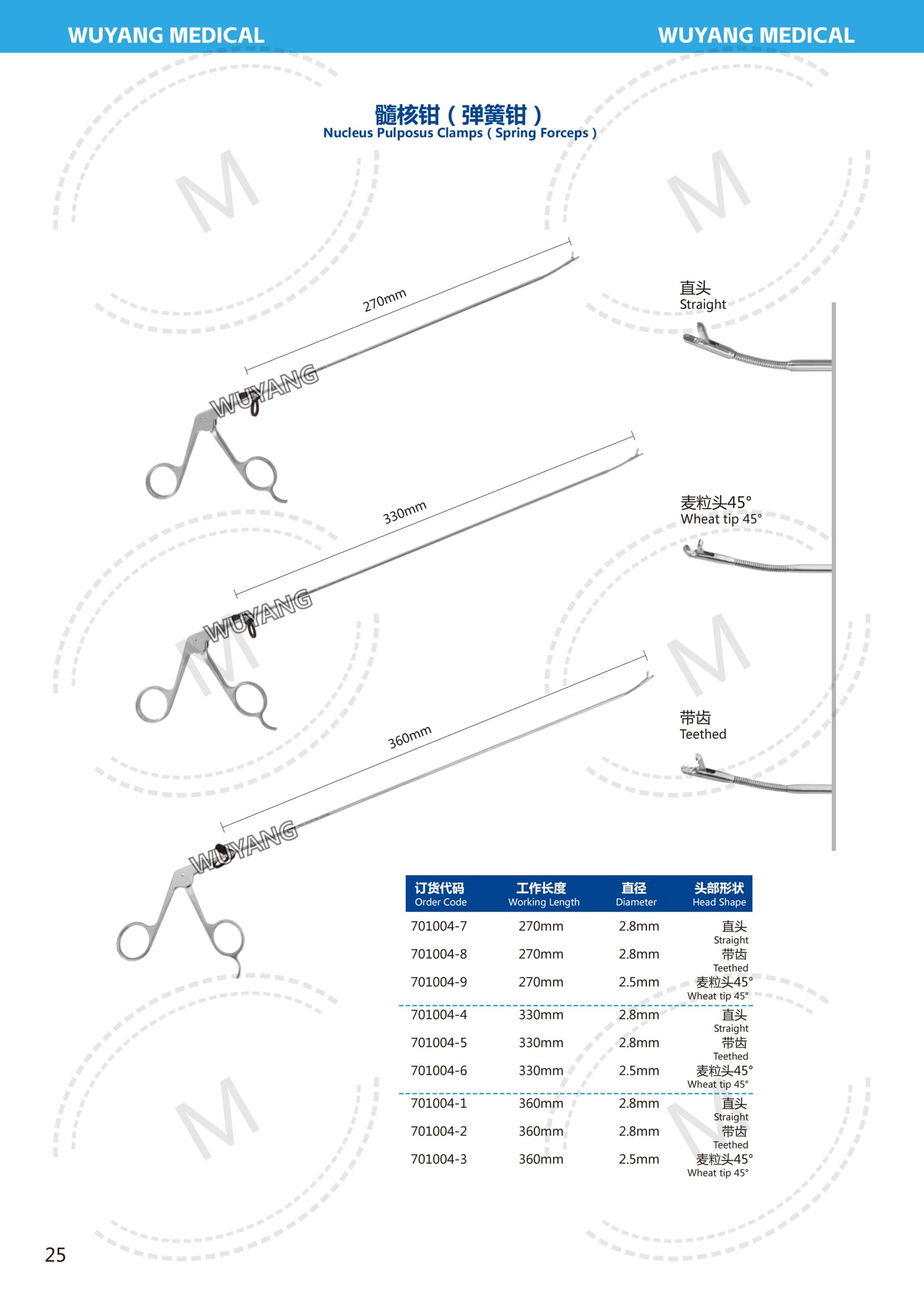 WUYANG MEDICAL

WUYANG MEDICAL

髓核钳（弹簧钳）
Nucleus Pulposus Clamps ( Spring Forceps )

270mm

WUYANG

330mm

WUYANG

360mm

WUYANG

直头
Straight

麦粒头45°
Wheat tip 45°

带齿
Teethed

| 订货代码 Order Code | 工作长度 Working Length | 直径 Diameter | 头部形状 Head Shape |
|---|---|---|---|
| 701004-7 | 270mm | 2.8mm | 直头 Straight |
| 701004-8 | 270mm | 2.8mm | 带齿 Teethed |
| 701004-9 | 270mm | 2.5mm | 麦粒头45° Wheat tip 45° |
| 701004-4 | 330mm | 2.8mm | 直头 Straight |
| 701004-5 | 330mm | 2.8mm | 带齿 Teethed |
| 701004-6 | 330mm | 2.5mm | 麦粒头45° Wheat tip 45° |
| 701004-1 | 360mm | 2.8mm | 直头 Straight |
| 701004-2 | 360mm | 2.8mm | 带齿 Teethed |
| 701004-3 | 360mm | 2.5mm | 麦粒头45° Wheat tip 45° |

25