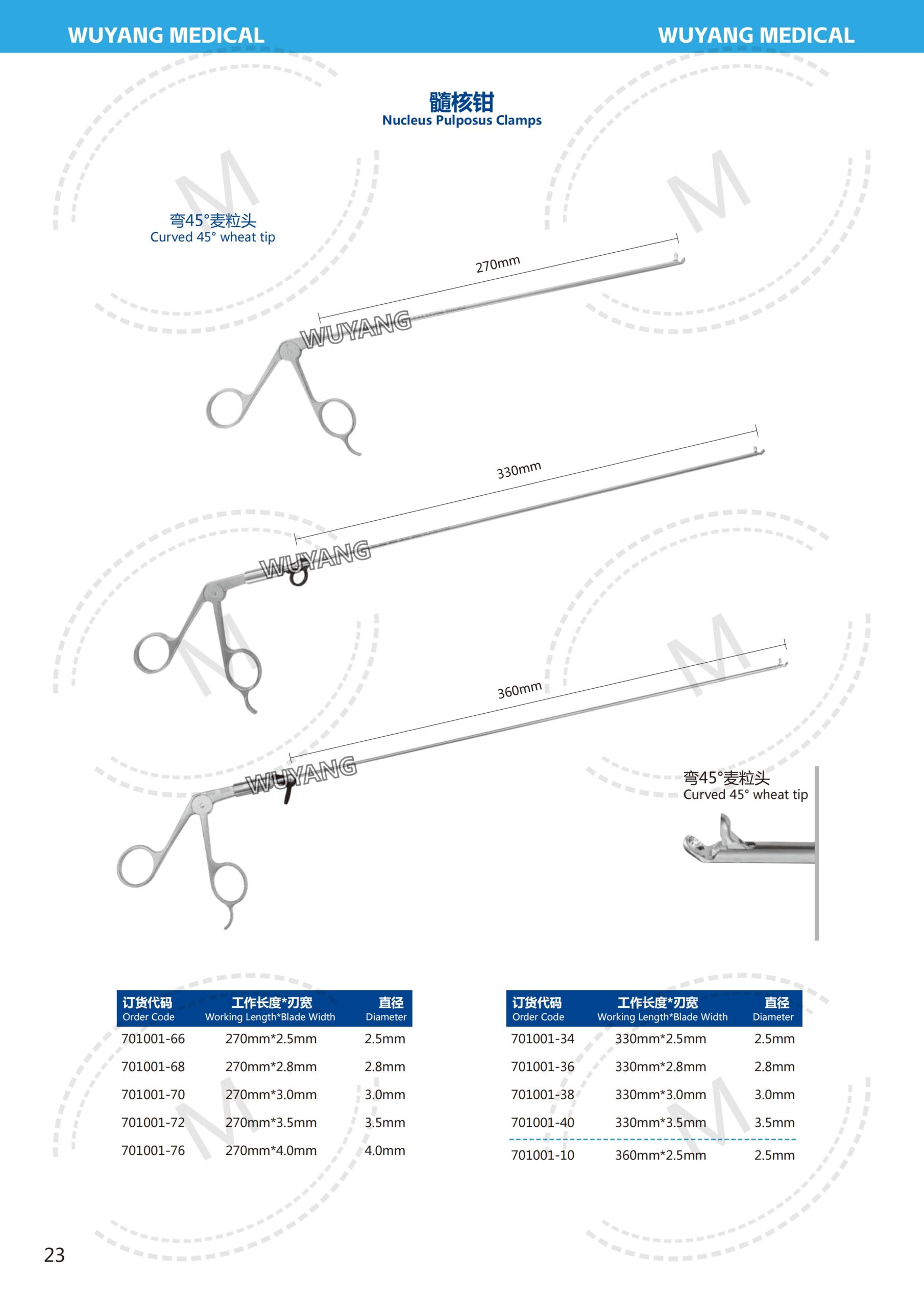 WUYANG MEDICAL

WUYANG MEDICAL

髓核钳
Nucleus Pulposus Clamps

弯45°麦粒头
Curved 45° wheat tip

270mm

WUYANG

330mm

WUYANG

360mm

WUYANG

弯45°麦粒头
Curved 45° wheat tip

| 订货代码 Order Code | 工作长度*刃宽 Working Length*Blade Width | 直径 Diameter |
|---|---|---|
| 701001-66 | 270mm*2.5mm | 2.5mm |
| 701001-68 | 270mm*2.8mm | 2.8mm |
| 701001-70 | 270mm*3.0mm | 3.0mm |
| 701001-72 | 270mm*3.5mm | 3.5mm |
| 701001-76 | 270mm*4.0mm | 4.0mm |

| 订货代码 Order Code | 工作长度*刃宽 Working Length*Blade Width | 直径 Diameter |
|---|---|---|
| 701001-34 | 330mm*2.5mm | 2.5mm |
| 701001-36 | 330mm*2.8mm | 2.8mm |
| 701001-38 | 330mm*3.0mm | 3.0mm |
| 701001-40 | 330mm*3.5mm | 3.5mm |
| 701001-10 | 360mm*2.5mm | 2.5mm |

23