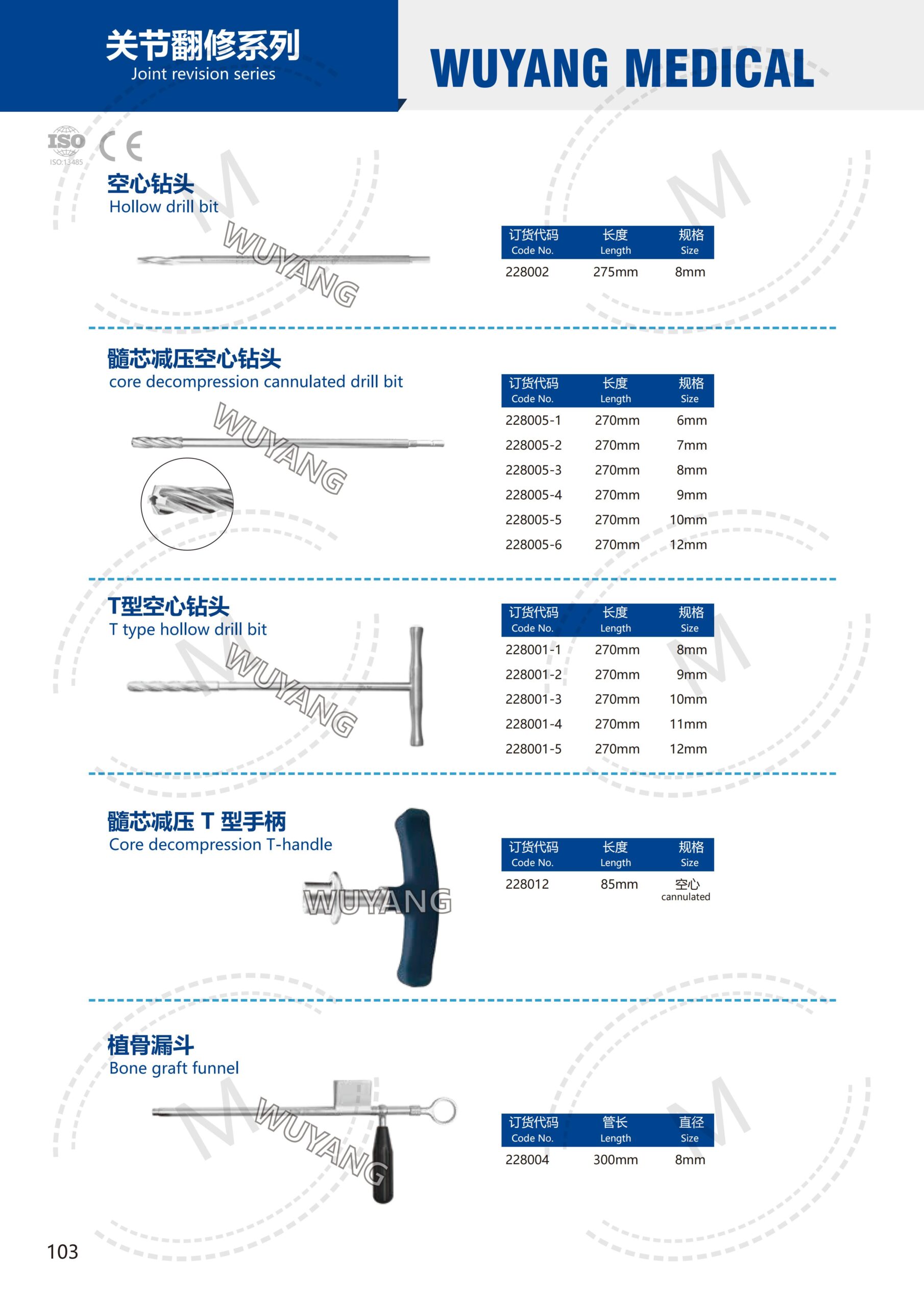 关节翻修系列
Joint revision series

WUYANG MEDICAL

ISO
ISO:13485
CE

空心钻头
Hollow drill bit

WUYANG

| 订货代码 Code No. | 长度 Length | 规格 Size |
|---|---|---|
| 228002 | 275mm | 8mm |

髓芯减压空心钻头
core decompression cannulated drill bit

WUYANG

| 订货代码 Code No. | 长度 Length | 规格 Size |
|---|---|---|
| 228005-1 | 270mm | 6mm |
| 228005-2 | 270mm | 7mm |
| 228005-3 | 270mm | 8mm |
| 228005-4 | 270mm | 9mm |
| 228005-5 | 270mm | 10mm |
| 228005-6 | 270mm | 12mm |

T型空心钻头
T type hollow drill bit

WUYANG

| 订货代码 Code No. | 长度 Length | 规格 Size |
|---|---|---|
| 228001-1 | 270mm | 8mm |
| 228001-2 | 270mm | 9mm |
| 228001-3 | 270mm | 10mm |
| 228001-4 | 270mm | 11mm |
| 228001-5 | 270mm | 12mm |

髓芯减压 T 型手柄
Core decompression T-handle

WUYANG

| 订货代码 Code No. | 长度 Length | 规格 Size |
|---|---|---|
| 228012 | 85mm | 空心 cannulated |

植骨漏斗
Bone graft funnel

WUYANG

| 订货代码 Code No. | 管长 Length | 直径 Size |
|---|---|---|
| 228004 | 300mm | 8mm |

103