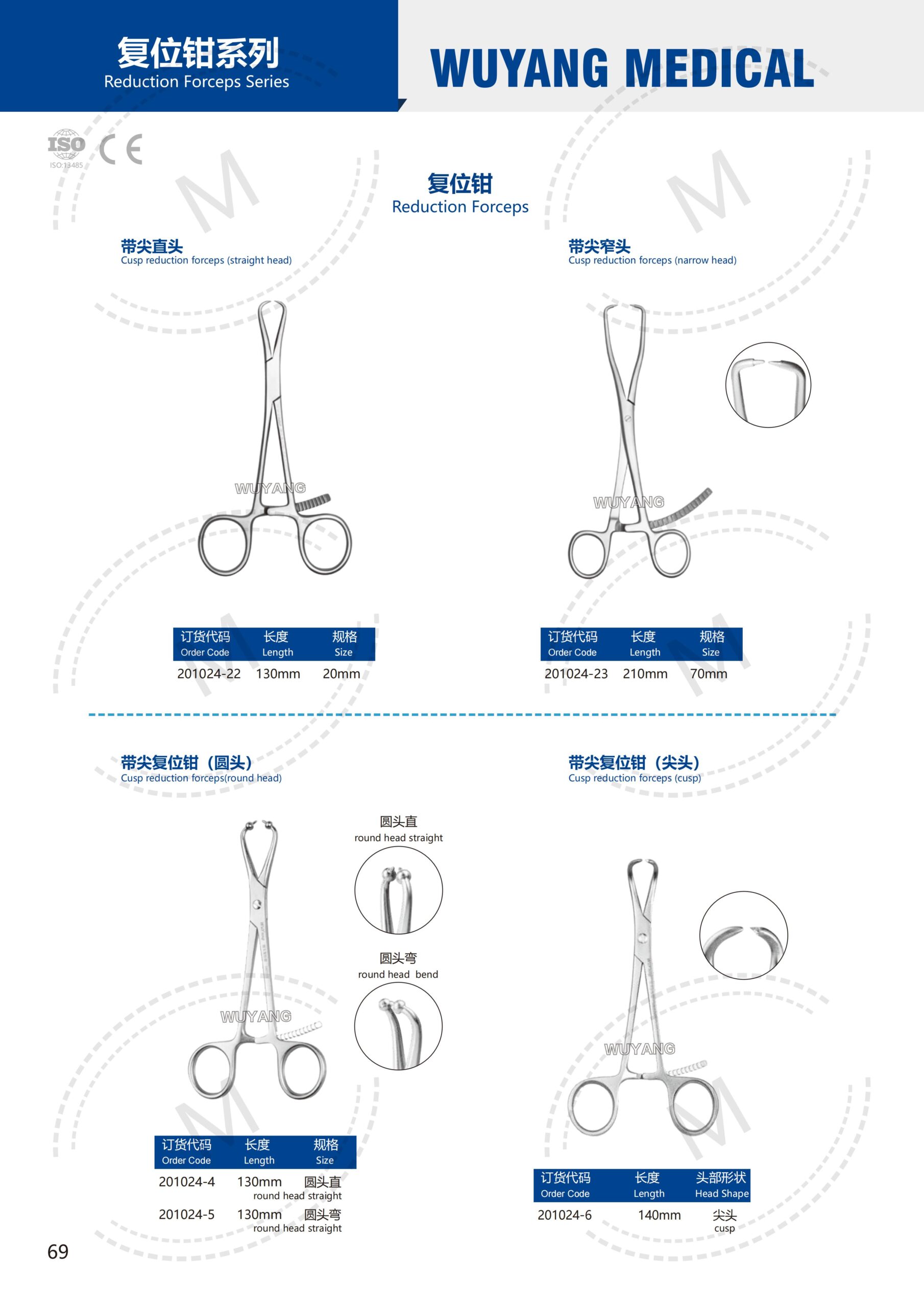 复位钳系列
Reduction Forceps Series

WUYANG MEDICAL

ISO
ISO:13485
CE

复位钳
Reduction Forceps

带尖直头
Cusp reduction forceps (straight head)

WUYANG

| 订货代码 Order Code | 长度 Length | 规格 Size |
|---|---|---|
| 201024-22 | 130mm | 20mm |

带尖窄头
Cusp reduction forceps (narrow head)

WUYANG

| 订货代码 Order Code | 长度 Length | 规格 Size |
|---|---|---|
| 201024-23 | 210mm | 70mm |

带尖复位钳（圆头）
Cusp reduction forceps(round head)

圆头直
round head straight

圆头弯
round head bend

WUYANG

| 订货代码 Order Code | 长度 Length | 规格 Size |
|---|---|---|
| 201024-4 | 130mm | 圆头直 round head straight |
| 201024-5 | 130mm | 圆头弯 round head straight |

带尖复位钳（尖头）
Cusp reduction forceps (cusp)

WUYANG

| 订货代码 Order Code | 长度 Length | 头部形状 Head Shape |
|---|---|---|
| 201024-6 | 140mm | 尖头 cusp |

69