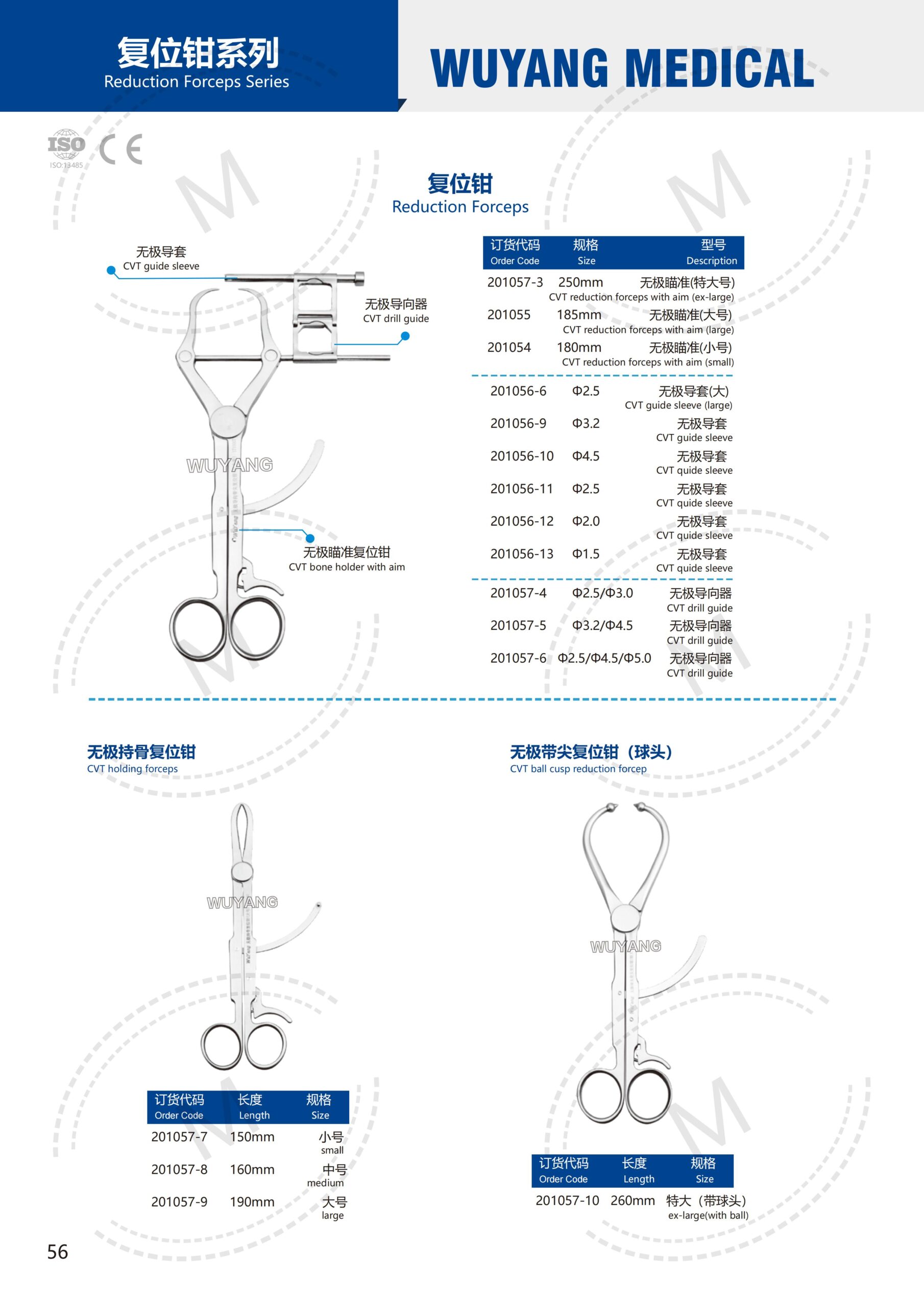 复位钳系列
Reduction Forceps Series

WUYANG MEDICAL

ISO
ISO:13485
CE

复位钳
Reduction Forceps

无极导套
CVT guide sleeve

无极导向器
CVT drill guide

WUYANG

无极瞄准复位钳
CVT bone holder with aim

| 订货代码 Order Code | 规格 Size | 型号 Description |
|---|---|---|
| 201057-3 | 250mm | 无极瞄准(特大号) CVT reduction forceps with aim (ex-large) |
| 201055 | 185mm | 无极瞄准(大号) CVT reduction forceps with aim (large) |
| 201054 | 180mm | 无极瞄准(小号) CVT reduction forceps with aim (small) |
| 201056-6 | Φ2.5 | 无极导套(大) CVT guide sleeve (large) |
| 201056-9 | Φ3.2 | 无极导套 CVT guide sleeve |
| 201056-10 | Φ4.5 | 无极导套 CVT quide sleeve |
| 201056-11 | Φ2.5 | 无极导套 CVT quide sleeve |
| 201056-12 | Φ2.0 | 无极导套 CVT quide sleeve |
| 201056-13 | Φ1.5 | 无极导套 CVT quide sleeve |
| 201057-4 | Φ2.5/Φ3.0 | 无极导向器 CVT drill guide |
| 201057-5 | Φ3.2/Φ4.5 | 无极导向器 CVT drill guide |
| 201057-6 | Φ2.5/Φ4.5/Φ5.0 | 无极导向器 CVT drill guide |

无极持骨复位钳
CVT holding forceps

WUYANG

| 订货代码 Order Code | 长度 Length | 规格 Size |
|---|---|---|
| 201057-7 | 150mm | 小号 small |
| 201057-8 | 160mm | 中号 medium |
| 201057-9 | 190mm | 大号 large |

无极带尖复位钳（球头）
CVT ball cusp reduction forcep

WUYANG

| 订货代码 Order Code | 长度 Length | 规格 Size |
|---|---|---|
| 201057-10 | 260mm | 特大（带球头） ex-large(with ball) |

56