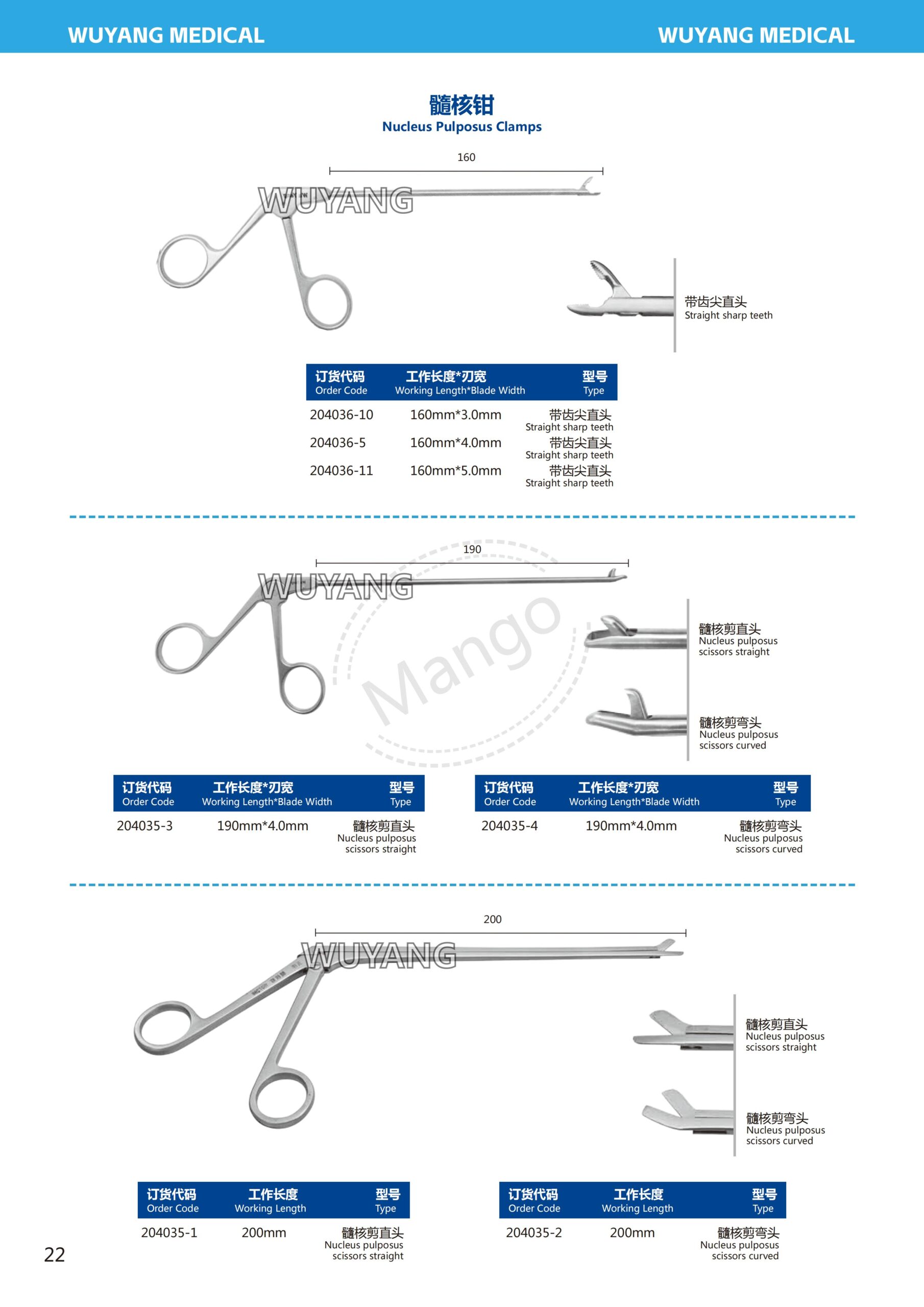 WUYANG MEDICAL

WUYANG MEDICAL

髓核钳
Nucleus Pulposus Clamps

160

WUYANG

带齿尖直头
Straight sharp teeth

| 订货代码 Order Code | 工作长度*刃宽 Working Length*Blade Width | 型号 Type |
|---|---|---|
| 204036-10 | 160mm*3.0mm | 带齿尖直头 Straight sharp teeth |
| 204036-5 | 160mm*4.0mm | 带齿尖直头 Straight sharp teeth |
| 204036-11 | 160mm*5.0mm | 带齿尖直头 Straight sharp teeth |

190

WUYANG

Mango

髓核剪直头
Nucleus pulposus scissors straight

髓核剪弯头
Nucleus pulposus scissors curved

| 订货代码 Order Code | 工作长度*刃宽 Working Length*Blade Width | 型号 Type |
|---|---|---|
| 204035-3 | 190mm*4.0mm | 髓核剪直头 Nucleus pulposus scissors straight |

| 订货代码 Order Code | 工作长度*刃宽 Working Length*Blade Width | 型号 Type |
|---|---|---|
| 204035-4 | 190mm*4.0mm | 髓核剪弯头 Nucleus pulposus scissors curved |

200

WUYANG

髓核剪直头
Nucleus pulposus scissors straight

髓核剪弯头
Nucleus pulposus scissors curved

| 订货代码 Order Code | 工作长度 Working Length | 型号 Type |
|---|---|---|
| 204035-1 | 200mm | 髓核剪直头 Nucleus pulposus scissors straight |

| 订货代码 Order Code | 工作长度 Working Length | 型号 Type |
|---|---|---|
| 204035-2 | 200mm | 髓核剪弯头 Nucleus pulposus scissors curved |

22