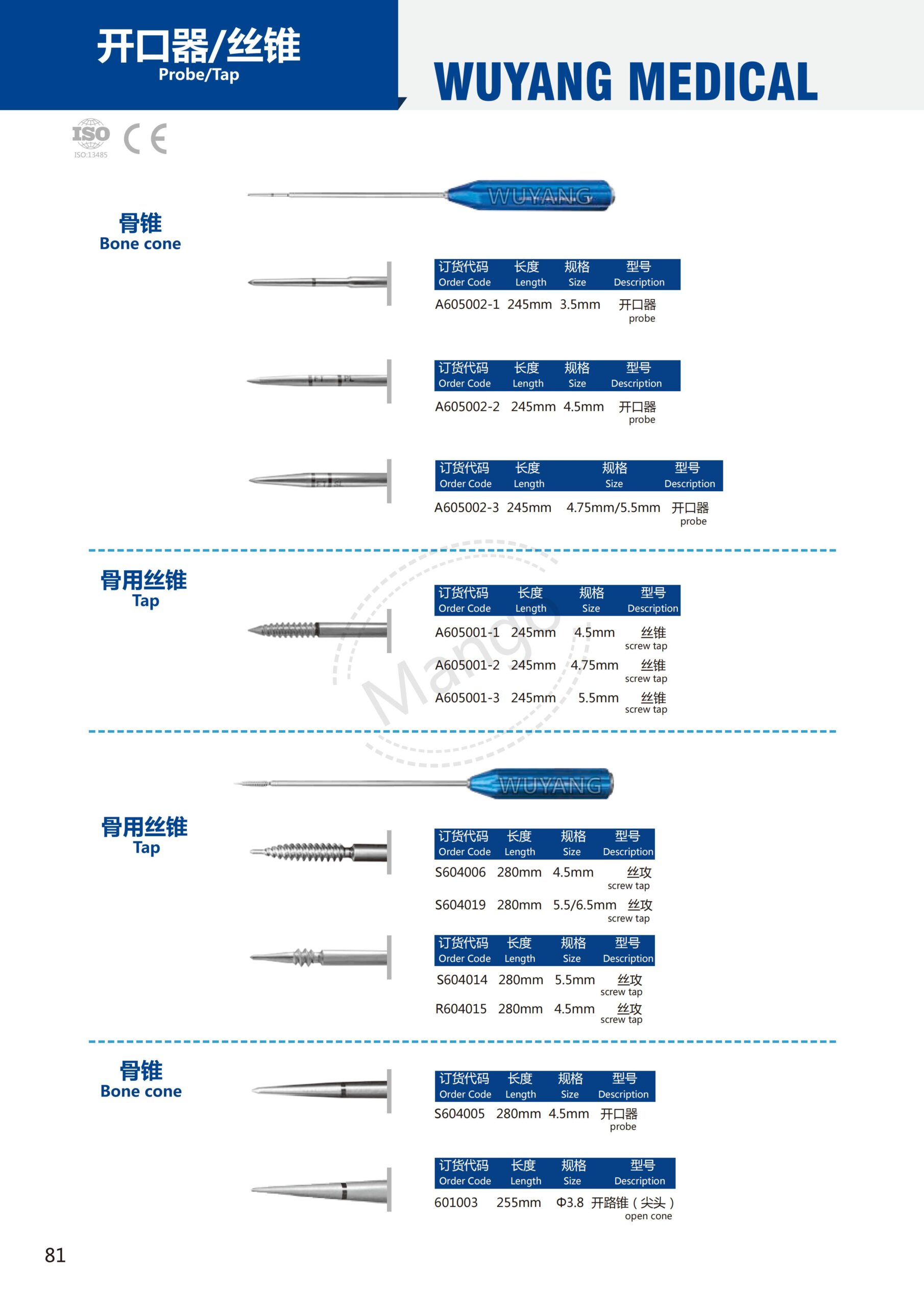 开口器/丝锥
Probe/Tap

WUYANG MEDICAL

ISO
ISO:13485
CE

WUYANG

骨锥
Bone cone

| 订货代码 Order Code | 长度 Length | 规格 Size | 型号 Description |
|---|---|---|---|
| A605002-1 | 245mm | 3.5mm | 开口器 probe |

| 订货代码 Order Code | 长度 Length | 规格 Size | 型号 Description |
|---|---|---|---|
| A605002-2 | 245mm | 4.5mm | 开口器 probe |

| 订货代码 Order Code | 长度 Length | 规格 Size | 型号 Description |
|---|---|---|---|
| A605002-3 | 245mm | 4.75mm/5.5mm | 开口器 probe |

骨用丝锥
Tap

| 订货代码 Order Code | 长度 Length | 规格 Size | 型号 Description |
|---|---|---|---|
| A605001-1 | 245mm | 4.5mm | 丝锥 screw tap |
| A605001-2 | 245mm | 4.75mm | 丝锥 screw tap |
| A605001-3 | 245mm | 5.5mm | 丝锥 screw tap |

Mango

WUYANG

骨用丝锥
Tap

| 订货代码 Order Code | 长度 Length | 规格 Size | 型号 Description |
|---|---|---|---|
| S604006 | 280mm | 4.5mm | 丝攻 screw tap |
| S604019 | 280mm | 5.5/6.5mm | 丝攻 screw tap |

| 订货代码 Order Code | 长度 Length | 规格 Size | 型号 Description |
|---|---|---|---|
| S604014 | 280mm | 5.5mm | 丝攻 screw tap |
| R604015 | 280mm | 4.5mm | 丝攻 screw tap |

骨锥
Bone cone

| 订货代码 Order Code | 长度 Length | 规格 Size | 型号 Description |
|---|---|---|---|
| S604005 | 280mm | 4.5mm | 开口器 probe |

| 订货代码 Order Code | 长度 Length | 规格 Size | 型号 Description |
|---|---|---|---|
| 601003 | 255mm | Φ3.8 | 开路锥（尖头） open cone |

81