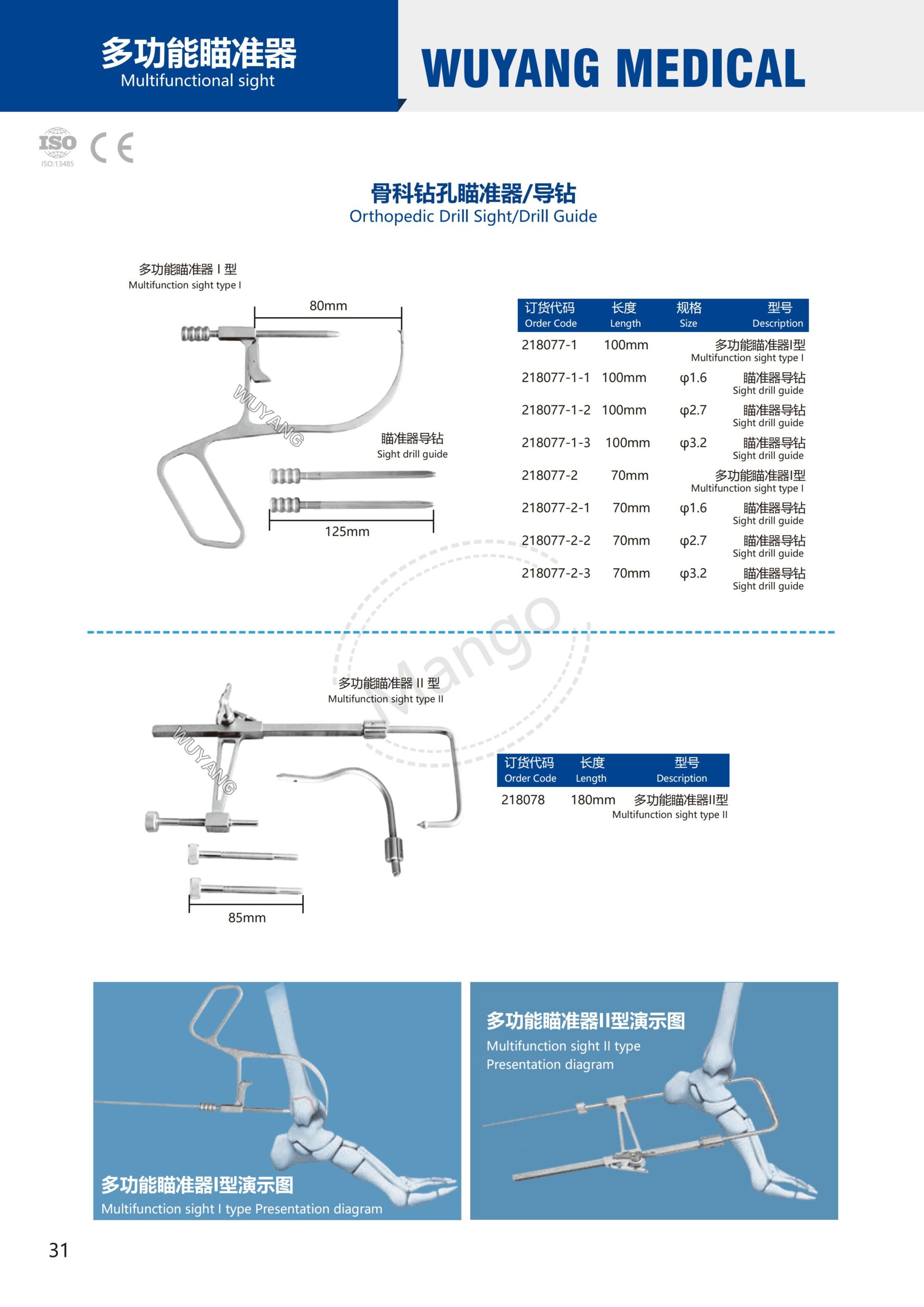 多功能瞄准器
Multifunctional sight

WUYANG MEDICAL

ISO
ISO:13485
CE

骨科钻孔瞄准器/导钻
Orthopedic Drill Sight/Drill Guide

多功能瞄准器 I 型
Multifunction sight type I

80mm

WUYANG

瞄准器导钻
Sight drill guide

125mm

| 订货代码 Order Code | 长度 Length | 规格 Size | 型号 Description |
|---|---|---|---|
| 218077-1 | 100mm | | 多功能瞄准器I型 Multifunction sight type I |
| 218077-1-1 | 100mm | φ1.6 | 瞄准器导钻 Sight drill guide |
| 218077-1-2 | 100mm | φ2.7 | 瞄准器导钻 Sight drill guide |
| 218077-1-3 | 100mm | φ3.2 | 瞄准器导钻 Sight drill guide |
| 218077-2 | 70mm | | 多功能瞄准器I型 Multifunction sight type I |
| 218077-2-1 | 70mm | φ1.6 | 瞄准器导钻 Sight drill guide |
| 218077-2-2 | 70mm | φ2.7 | 瞄准器导钻 Sight drill guide |
| 218077-2-3 | 70mm | φ3.2 | 瞄准器导钻 Sight drill guide |

Mango

多功能瞄准器 II 型
Multifunction sight type II

WUYANG

85mm

| 订货代码 Order Code | 长度 Length | 型号 Description |
|---|---|---|
| 218078 | 180mm | 多功能瞄准器II型 Multifunction sight type II |

多功能瞄准器I型演示图
Multifunction sight I type Presentation diagram

多功能瞄准器II型演示图
Multifunction sight II type Presentation diagram

31